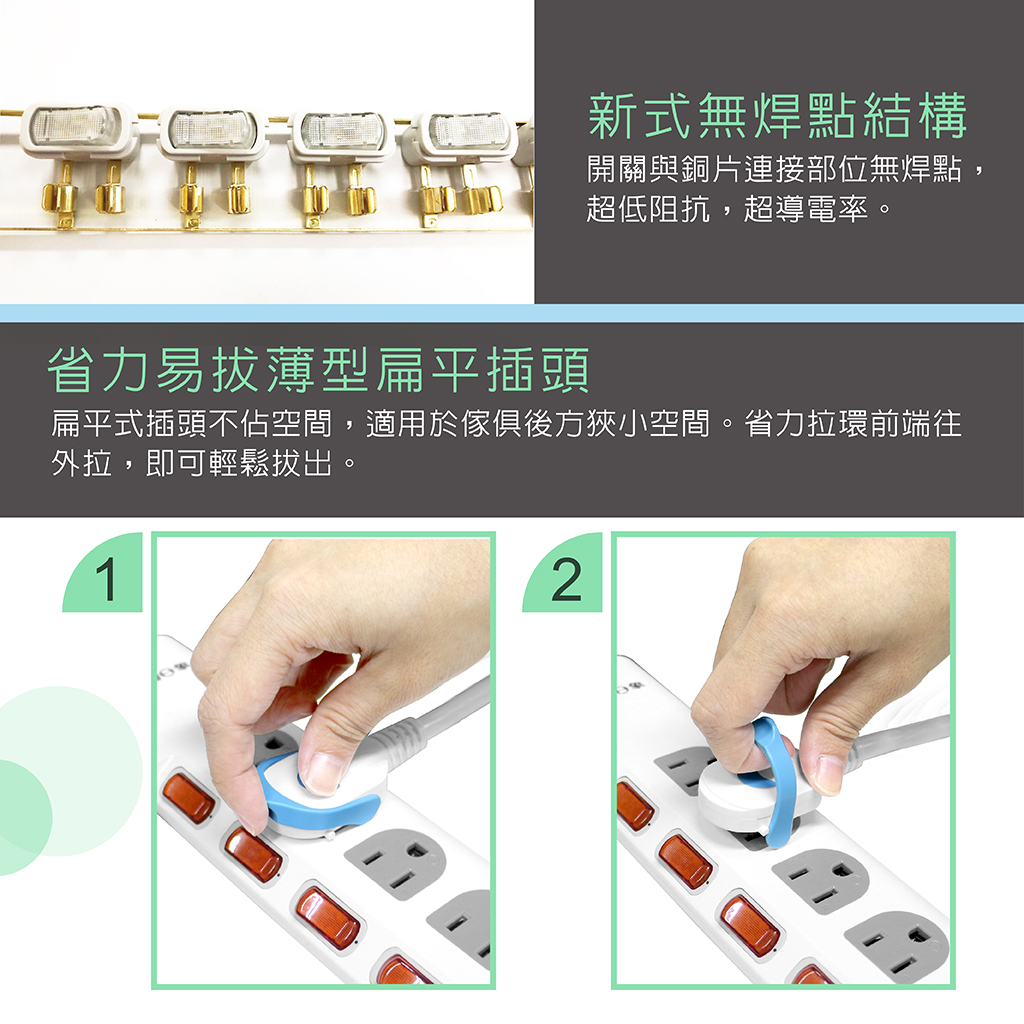 新式無焊點結構

開關與銅片連接部位無焊點，超低阻抗，超導電率。

省力易拔薄型扁平插頭

扁平式插頭不佔空間，適用於傢俱後方狹小空間。省力拉環前端往外拉，即可輕鬆拔出。

1

2