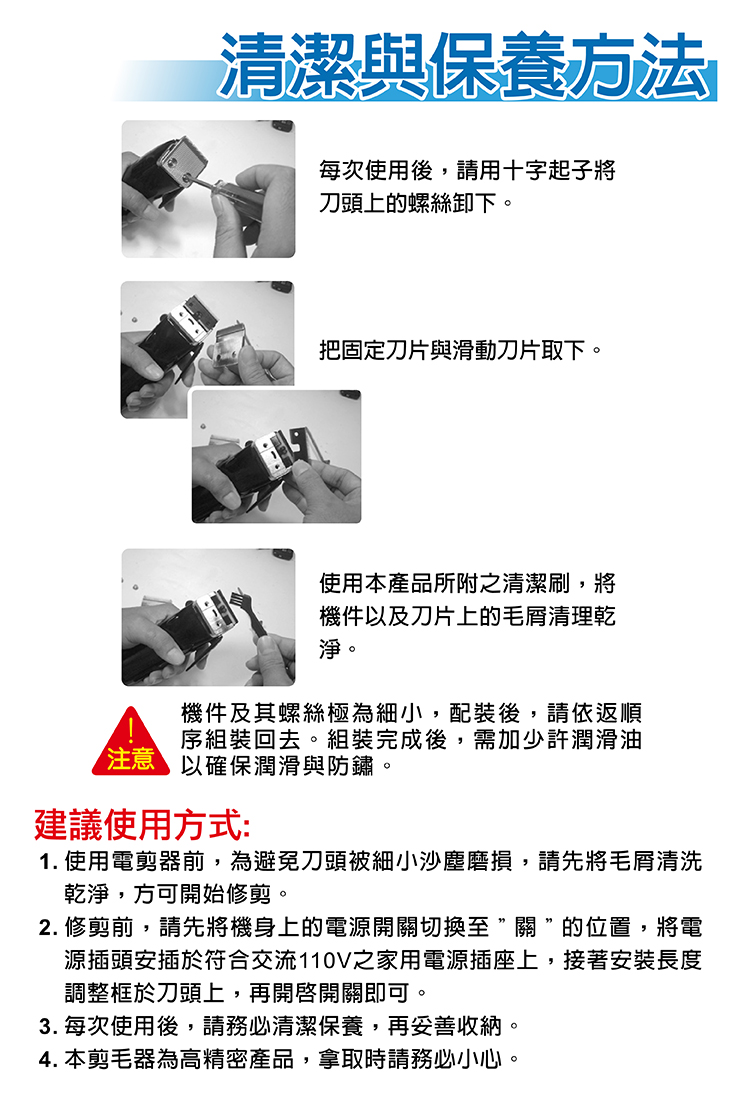 清潔與保養方法

每次使用後，請用十字起子將刀頭上的螺絲卸下。

把固定刀片與滑動刀片取下。

使用本產品所附之清潔刷，將機件以及刀片上的毛屑清理乾淨。

!
注意

機件及其螺絲極為細小，配裝後，請依返順序組裝回去。組裝完成後，需加少許潤滑油以確保潤滑與防鏽。

建議使用方式:

1. 使用電剪器前，為避免刀頭被細小沙塵磨損，請先將毛屑清洗乾淨，方可開始修剪。
2. 修剪前，請先將機身上的電源開關切換至 " 關 " 的位置，將電源插頭安插於符合交流110V之家用電源插座上，接著安裝長度調整框於刀頭上，再開啓開關即可。
3. 每次使用後，請務必清潔保養，再妥善收納。
4. 本剪毛器為高精密產品，拿取時請務必小心。